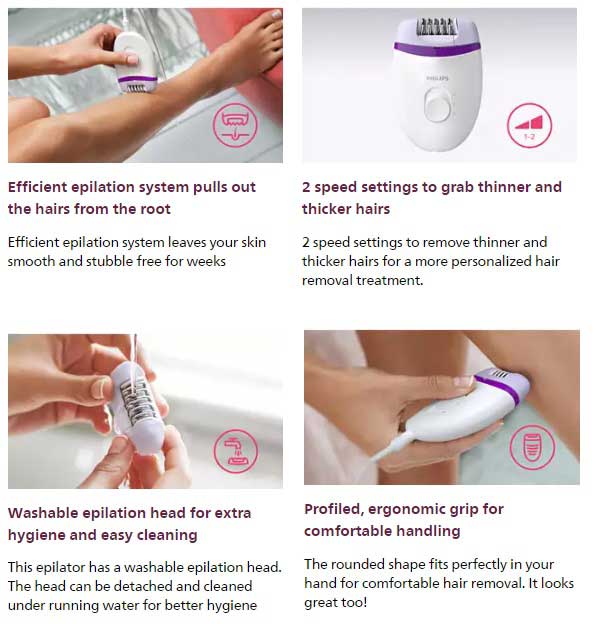 Efficient epilation system pulls out the hairs from the root

Efficient epilation system leaves your skin smooth and stubble free for weeks

PHILIPS

1-2

2 speed settings to grab thinner and thicker hairs

2 speed settings to remove thinner and thicker hairs for a more personalized hair removal treatment.

Washable epilation head for extra hygiene and easy cleaning

This epilator has a washable epilation head. The head can be detached and cleaned under running water for better hygiene

Profiled, ergonomic grip for comfortable handling

The rounded shape fits perfectly in your hand for comfortable hair removal. It looks great too!