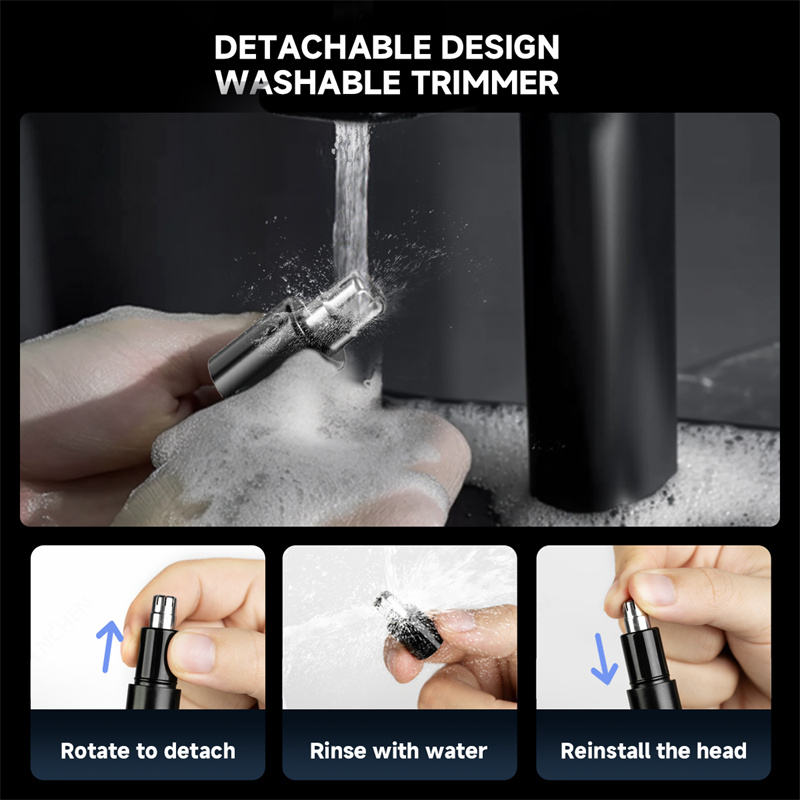 DETACHABLE DESIGN
WASHABLE TRIMMER

Rotate to detach

Rinse with water

Reinstall the head